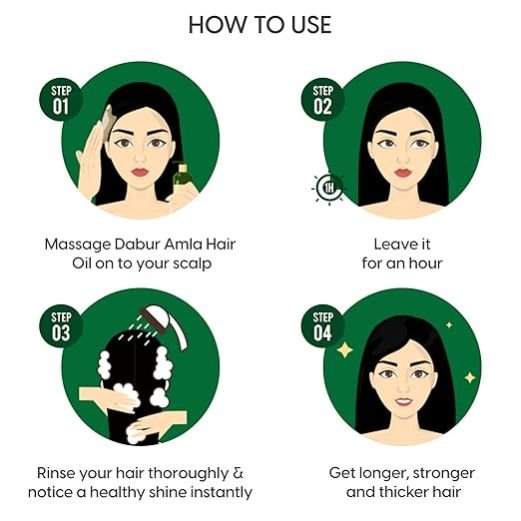 HOW TO USE

STEP 01

Massage Dabur Amla Hair Oil on to your scalp

STEP 02

1H

Leave it for an hour

STEP 03

Rinse your hair thoroughly & notice a healthy shine instantly

STEP 04

Get longer, stronger and thicker hair